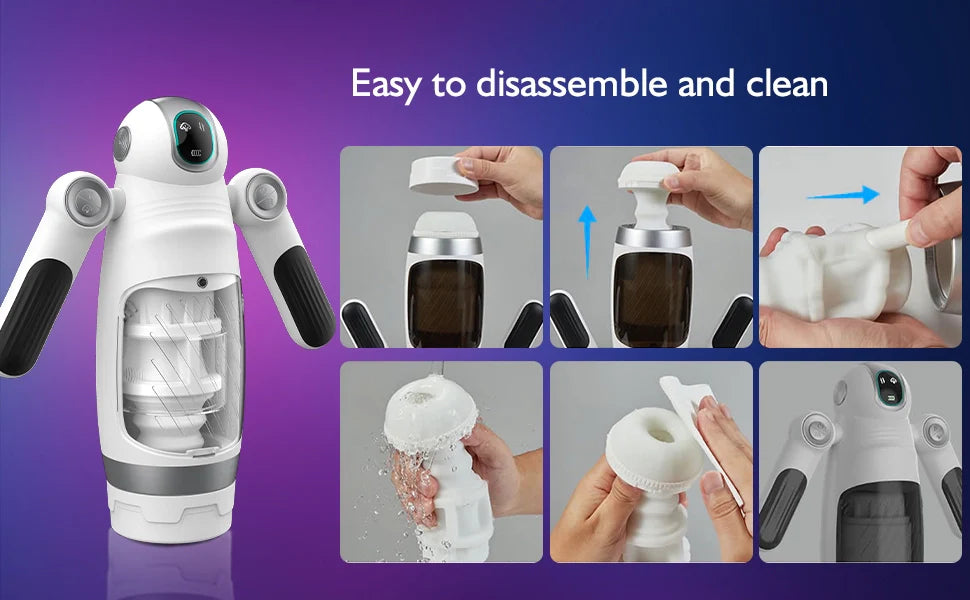 Easy to disassemble and clean